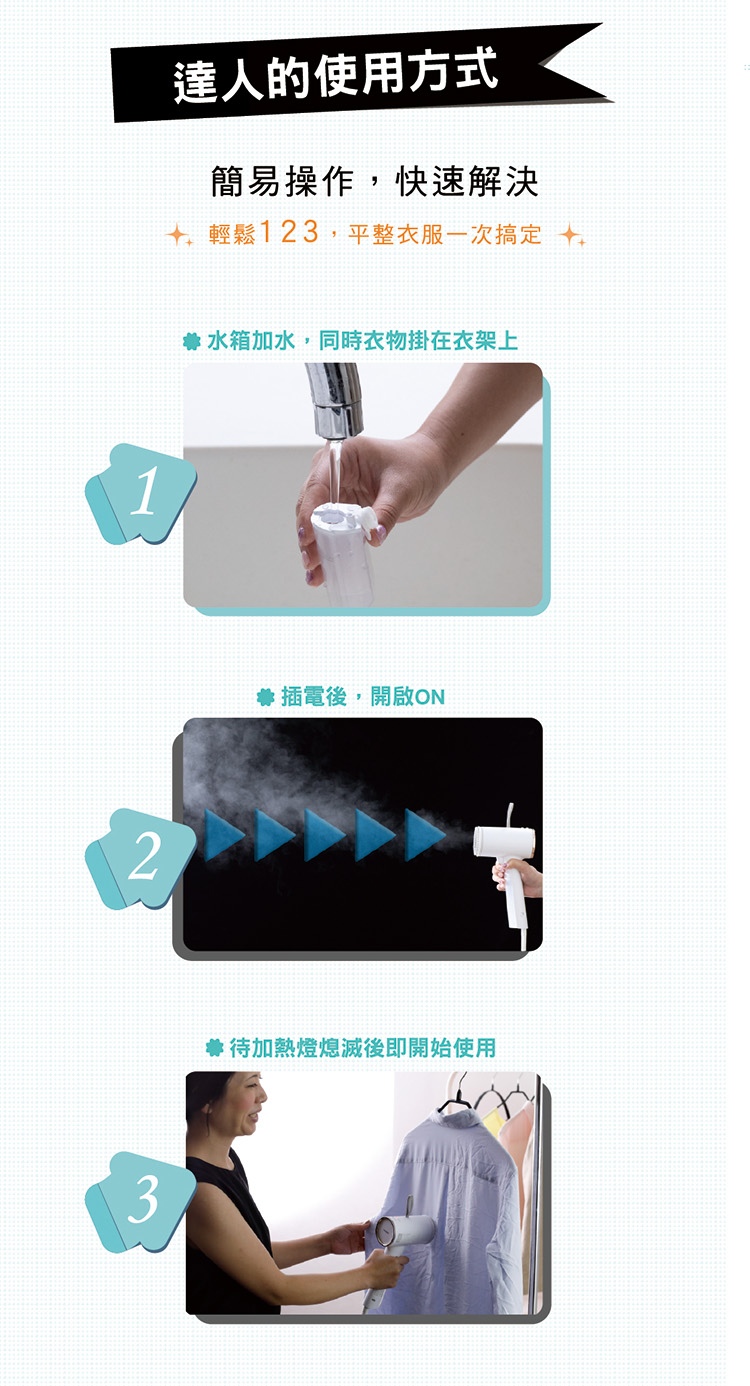 達人的使用方式

簡易操作，快速解決

輕鬆123，平整衣服一次搞定

水箱加水，同時衣物掛在衣架上

1

插電後，開啟ON

2

待加熱燈熄滅後即開始使用

3